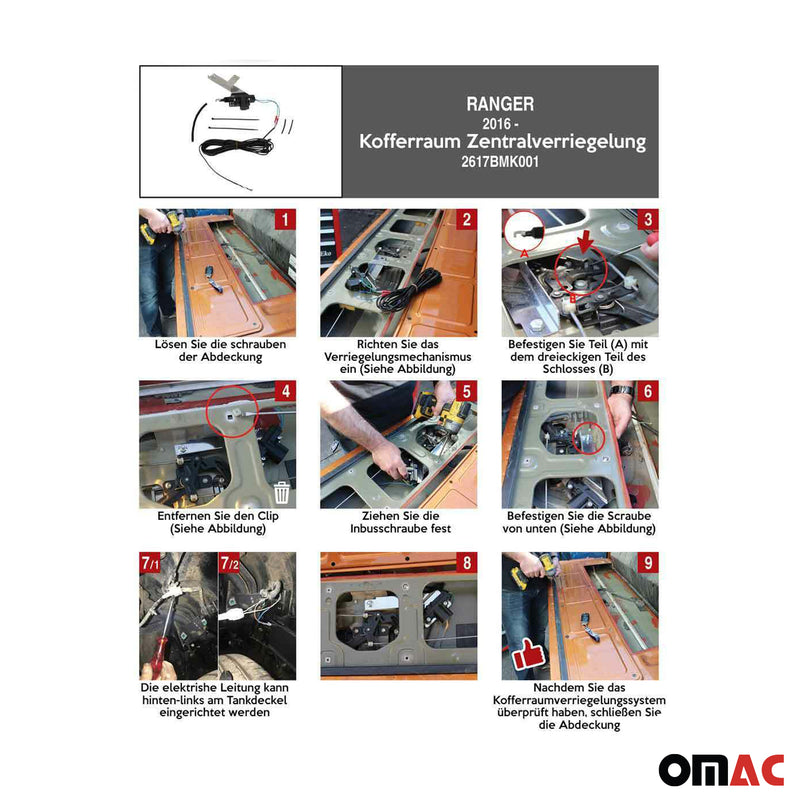 RANGER
2016 -
Kofferraum Zentralverriegelung
2617BMK001

1
Lösen Sie die schrauben der Abdeckung

2
Richten Sie das Verriegelungsmechanismus ein (Siehe Abbildung)

3
A
B
Befestigen Sie Teil (A) mit dem dreieckigen Teil des Schlosses (B)

4
Entfernen Sie den Clip (Siehe Abbildung)

5
Ziehen Sie die Inbusschraube fest

6
Befestigen Sie die Scraube von unten (Siehe Abbildung)

7/1
7/2
Die elektrishe Leitung kann hinten-links am Tankdeckel eingerichtet werden

8

9
Nachdem Sie das Kofferraumverriegelungssystem überprüft haben, schließen Sie die Abdeckung

OMAC