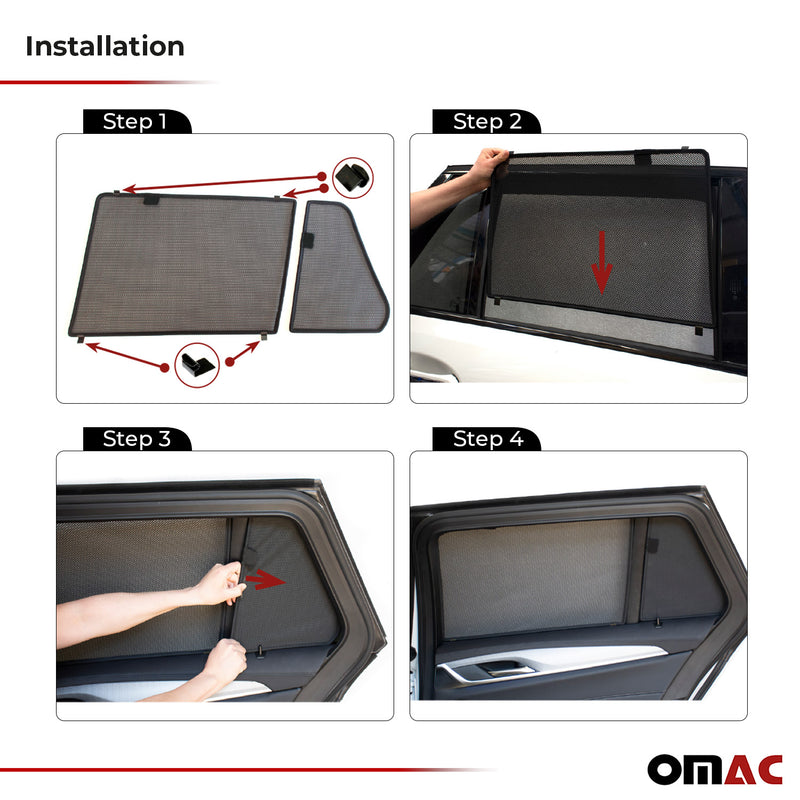 Installation

Step 1

Step 2

Step 3

Step 4

OMAC